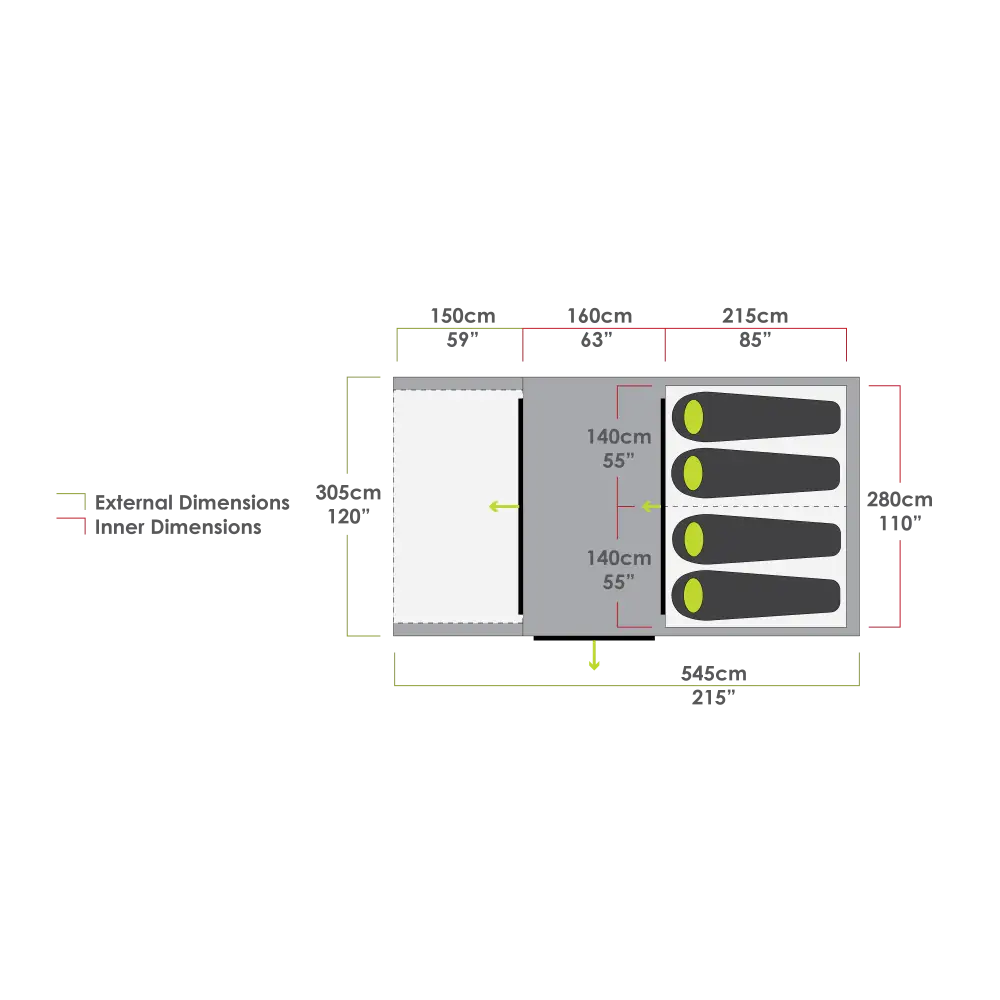 150cm
59”

160cm
63”

215cm
85”

External Dimensions
Inner Dimensions

305cm
120”

140cm
55”

140cm
55”

280cm
110”

545cm
215”